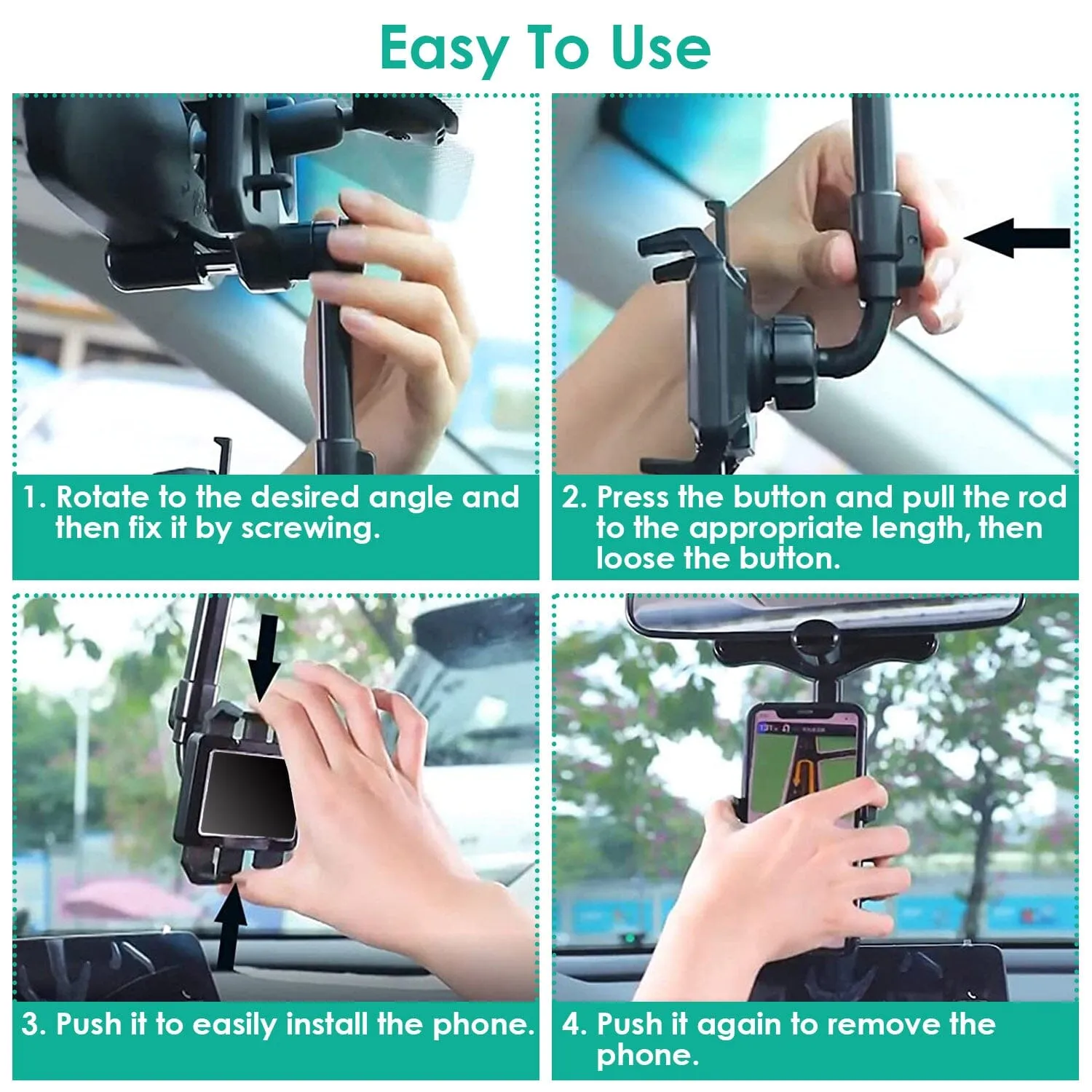 Easy To Use

1. Rotate to the desired angle and then fix it by screwing.

2. Press the button and pull the rod to the appropriate length, then loose the button.

3. Push it to easily install the phone.

4. Push it again to remove the phone.