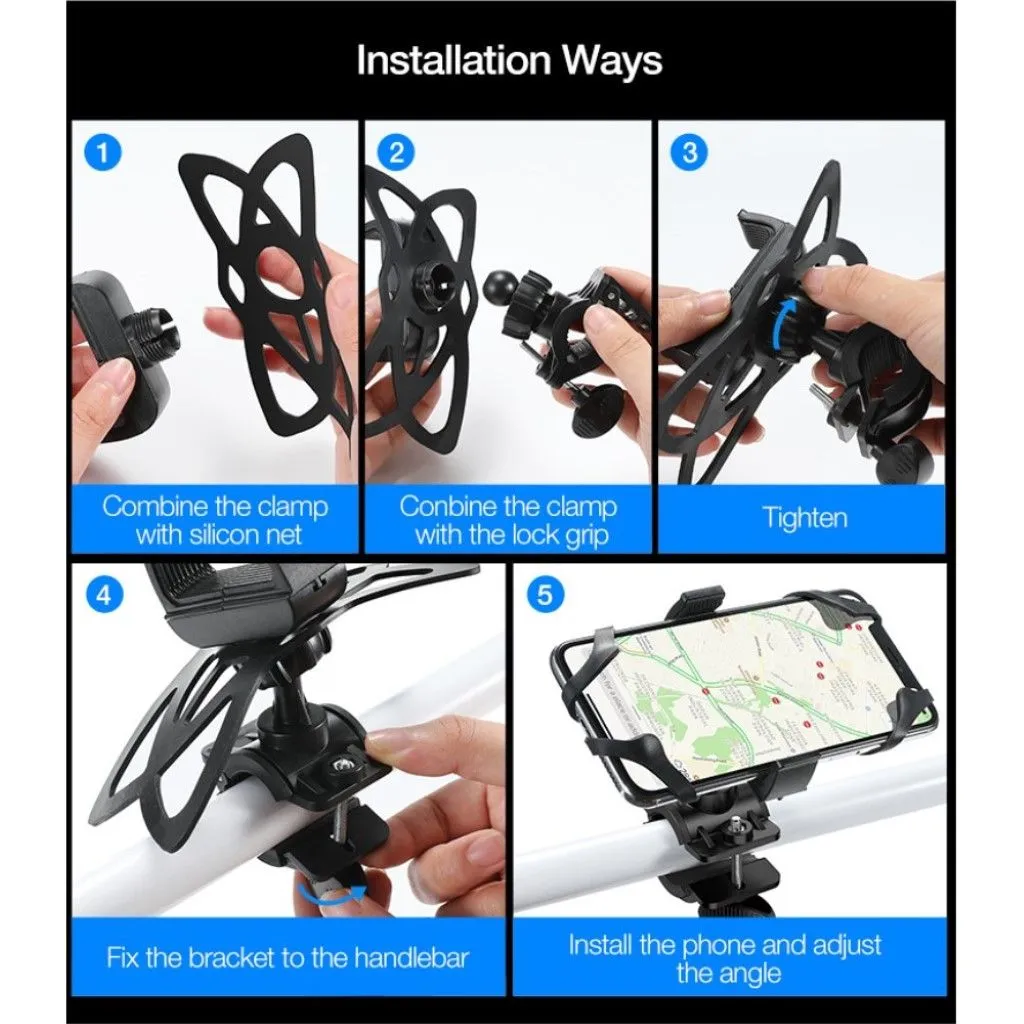 Installation Ways

1
Combine the clamp with silicon net

2
Conbine the clamp with the lock grip

3
Tighten

4
Fix the bracket to the handlebar

5
Install the phone and adjust the angle