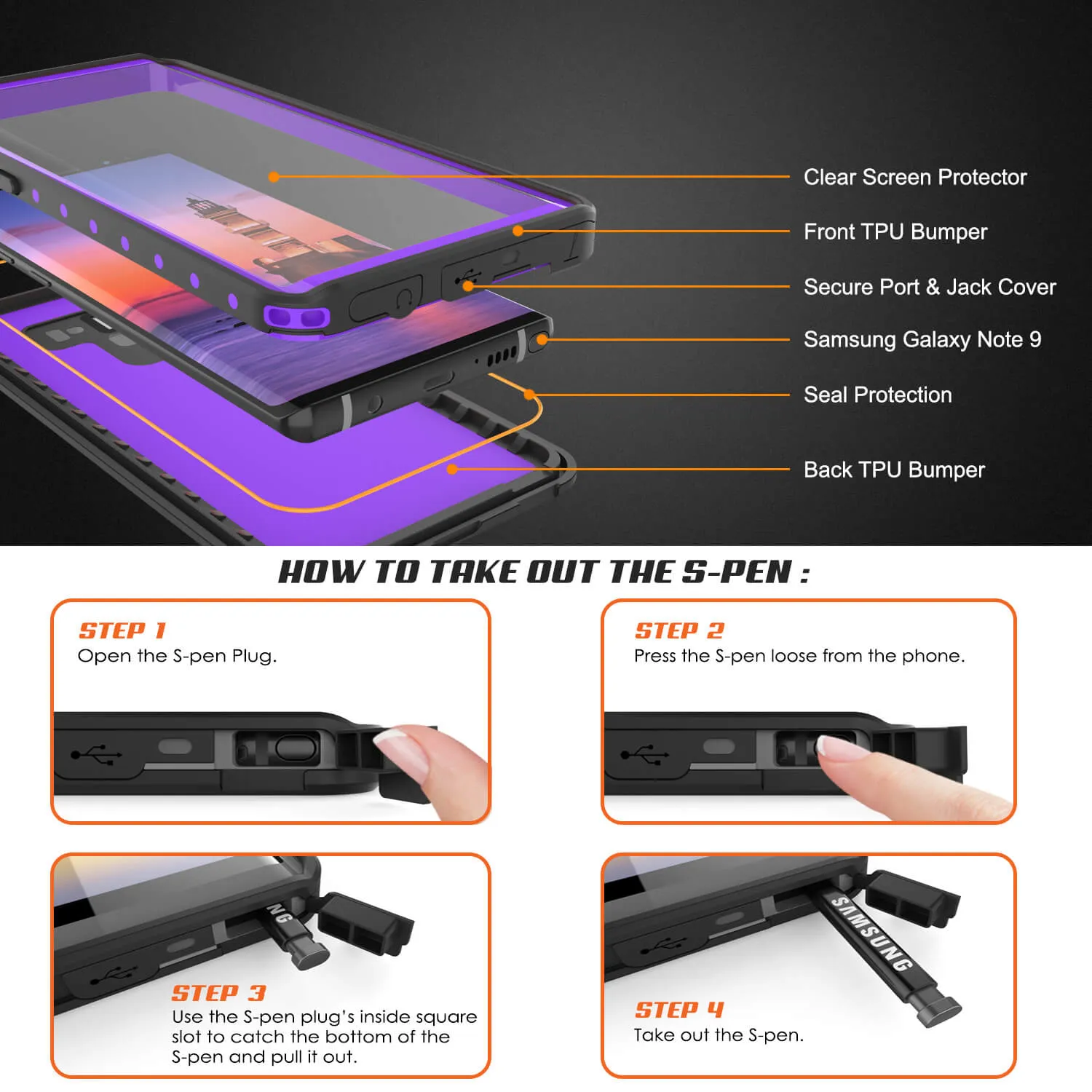 Clear Screen Protector

Front TPU Bumper

Secure Port & Jack Cover

Samsung Galaxy Note 9

Seal Protection

Back TPU Bumper

HOW TO TAKE OUT THE S-PEN :

STEP 1
Open the S-pen Plug.

STEP 2
Press the S-pen loose from the phone.

NG

STEP 3
Use the S-pen plug's inside square slot to catch the bottom of the S-pen and pull it out.

SAMSUNG

STEP 4
Take out the S-pen.