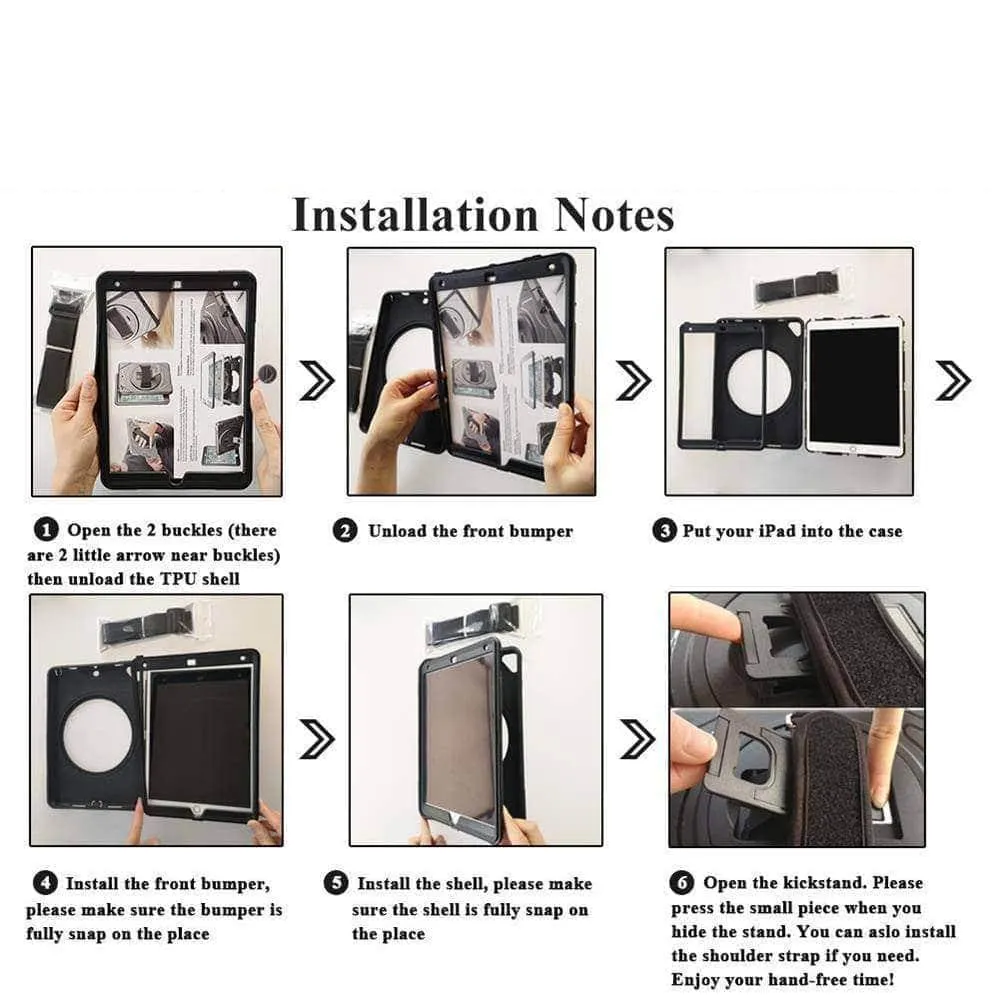 Installation Notes

❶ Open the 2 buckles (there are 2 little arrow near buckles) then unload the TPU shell

❷ Unload the front bumper

❸ Put your iPad into the case

❹ Install the front bumper, please make sure the bumper is fully snap on the place

❺ Install the shell, please make sure the shell is fully snap on the place

❻ Open the kickstand. Please press the small piece when you hide the stand. You can aslo install the shoulder strap if you need. Enjoy your hand-free time!