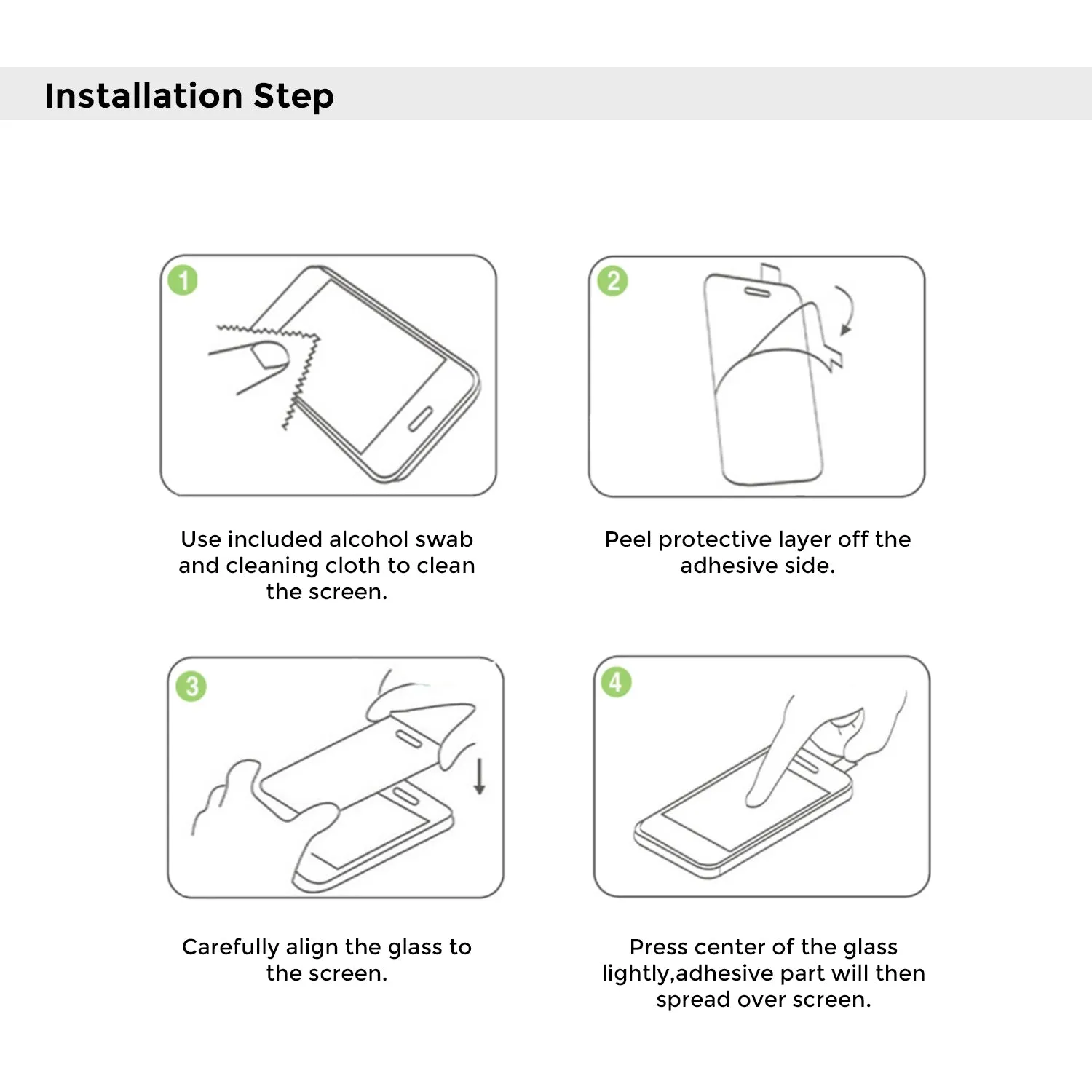 Installation Step

1

Use included alcohol swab and cleaning cloth to clean the screen.

2

Peel protective layer off the adhesive side.

3

Carefully align the glass to the screen.

4

Press center of the glass lightly,adhesive part will then spread over screen.