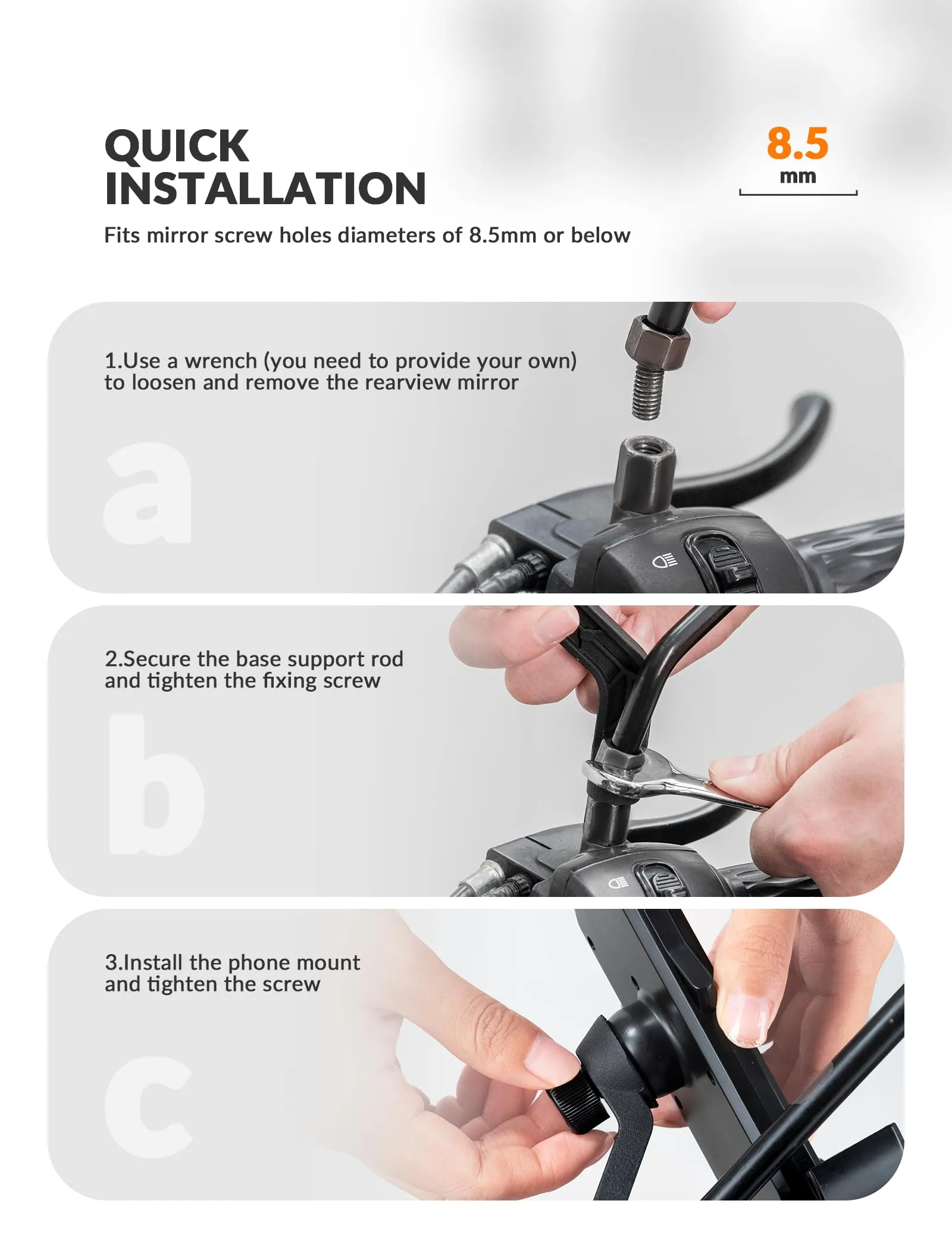 QUICK INSTALLATION

8.5 mm

Fits mirror screw holes diameters of 8.5mm or below

1.Use a wrench (you need to provide your own) to loosen and remove the rearview mirror

a

2.Secure the base support rod and tighten the fixing screw

b

3.Install the phone mount and tighten the screw

c