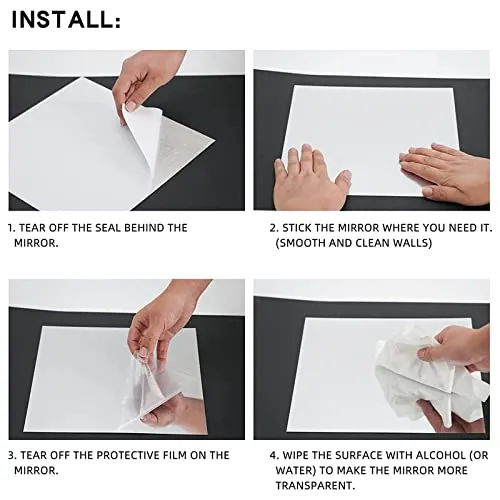 INSTALL:

1. TEAR OFF THE SEAL BEHIND THE MIRROR.

2. STICK THE MIRROR WHERE YOU NEED IT. (SMOOTH AND CLEAN WALLS)

3. TEAR OFF THE PROTECTIVE FILM ON THE MIRROR.

4. WIPE THE SURFACE WITH ALCOHOL (OR WATER) TO MAKE THE MIRROR MORE TRANSPARENT.